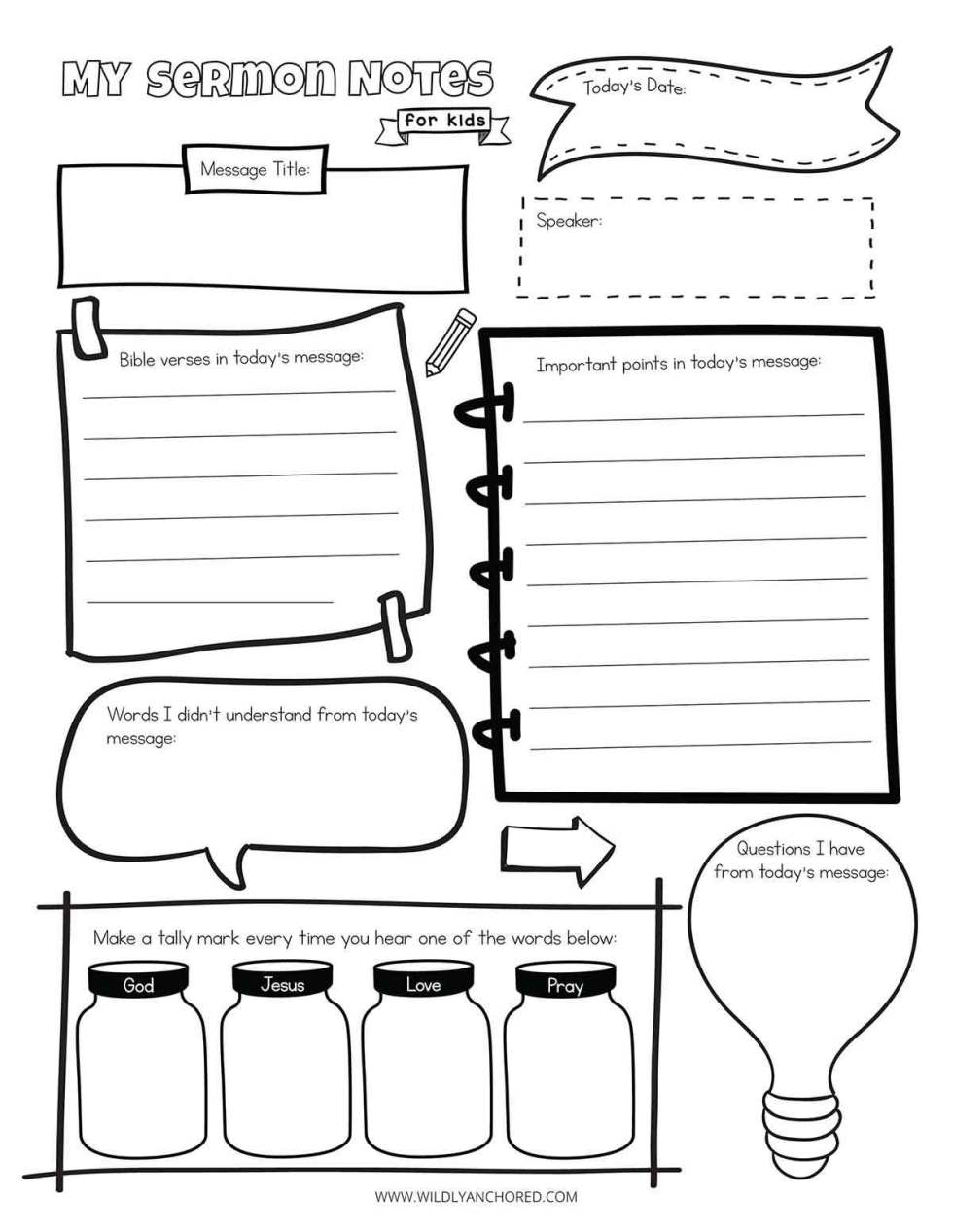 MY SERMON NOTES
for kids

Today's Date:

Message Title:

Speaker:

Bible verses in today's message:

Important points in today's message:

Words I didn't understand from today's message:

Questions I have from today's message:

Make a tally mark every time you hear one of the words below:

God

Jesus

Love

Pray

WWW.WILDLYANCHORED.COM