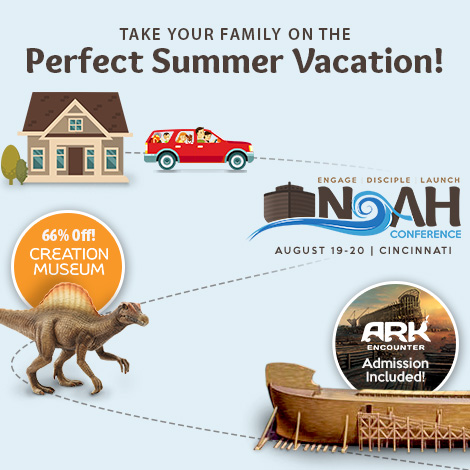 TAKE YOUR FAMILY ON THE
Perfect Summer Vacation!

ENGAGE | DISCIPLE | LAUNCH
NOAH
CONFERENCE
AUGUST 19-20 | CINCINNATI

66% Off!
CREATION MUSEUM

ARK
ENCOUNTER
Admission Included!