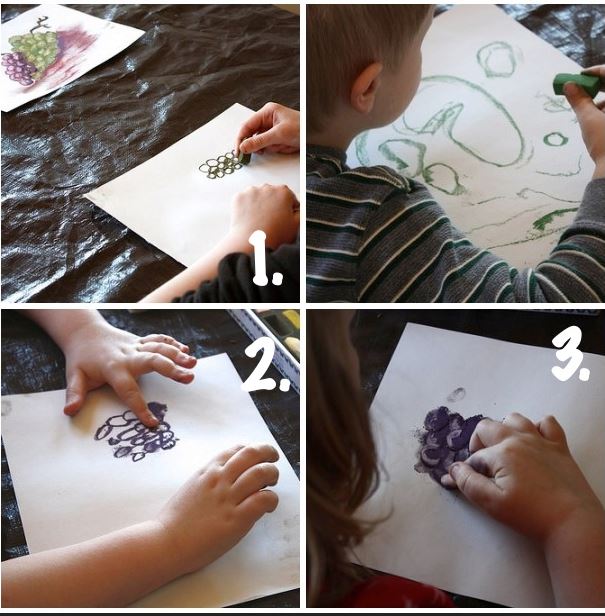 1.

2.

3.